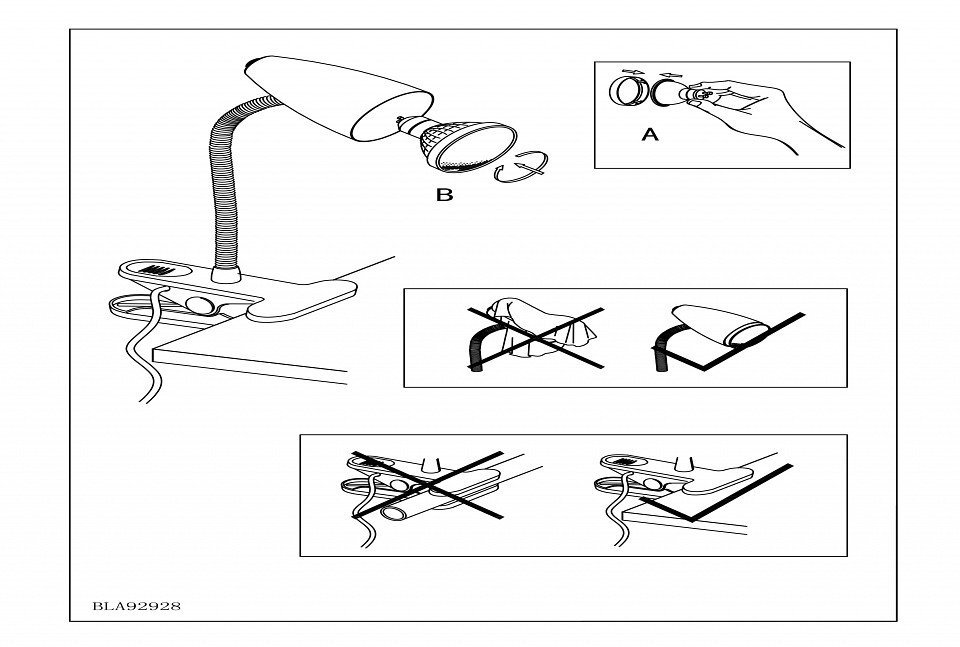 A

B

BLA92928