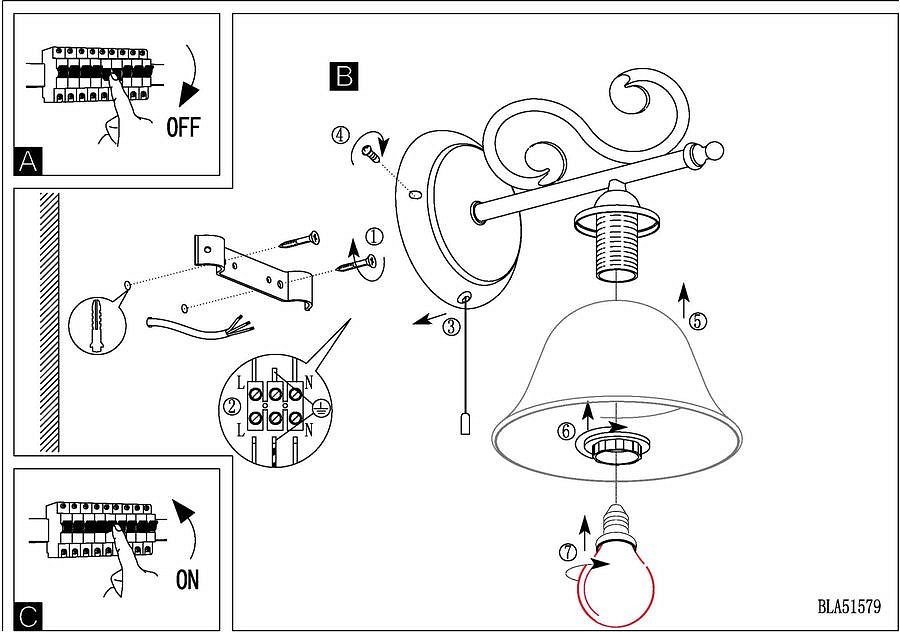 OFF
A
B
④
①
③
⑤
L
N
②
L
N
⑥
⑦
ON
C
BLA51579