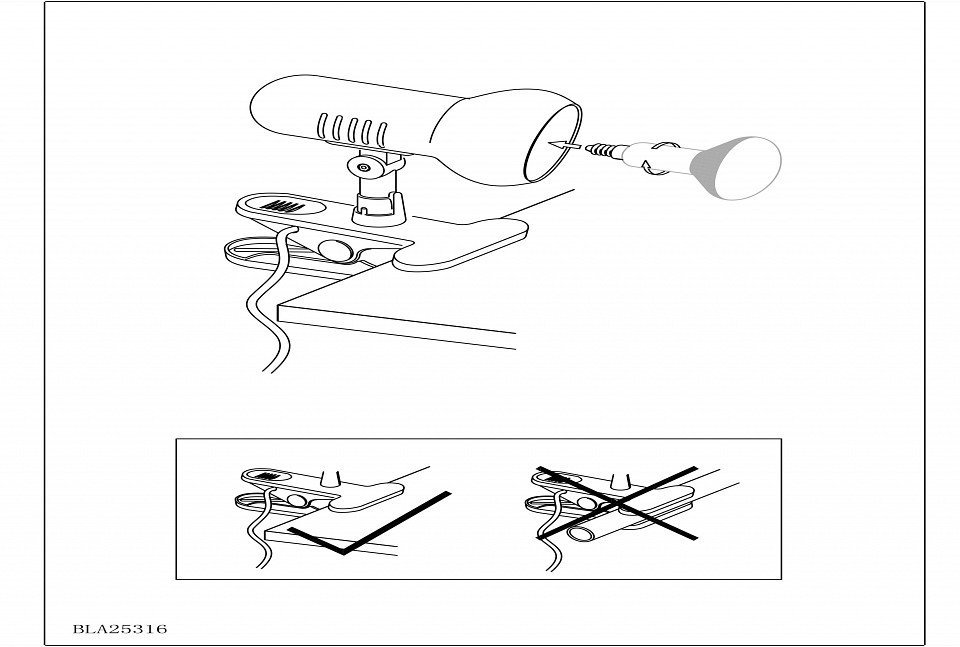 BLA25316