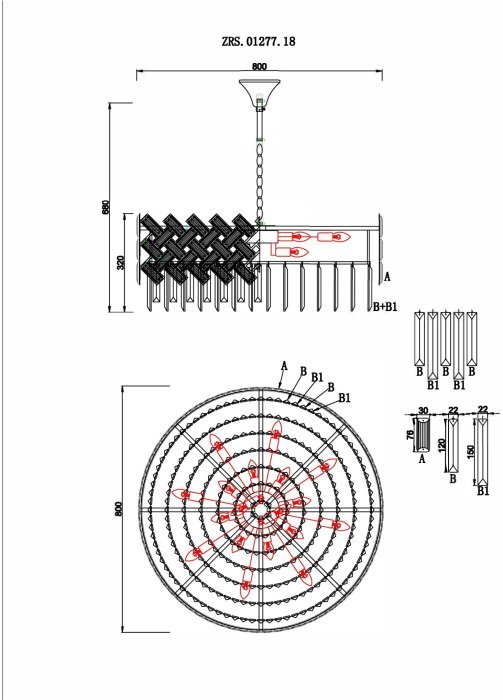 ZRS. 01277. 18

800

680

320

A

B+B1

B B1 B B1 B

A

B

B1

B

B1

800

30 22 22

76

120

150

A

B

B1