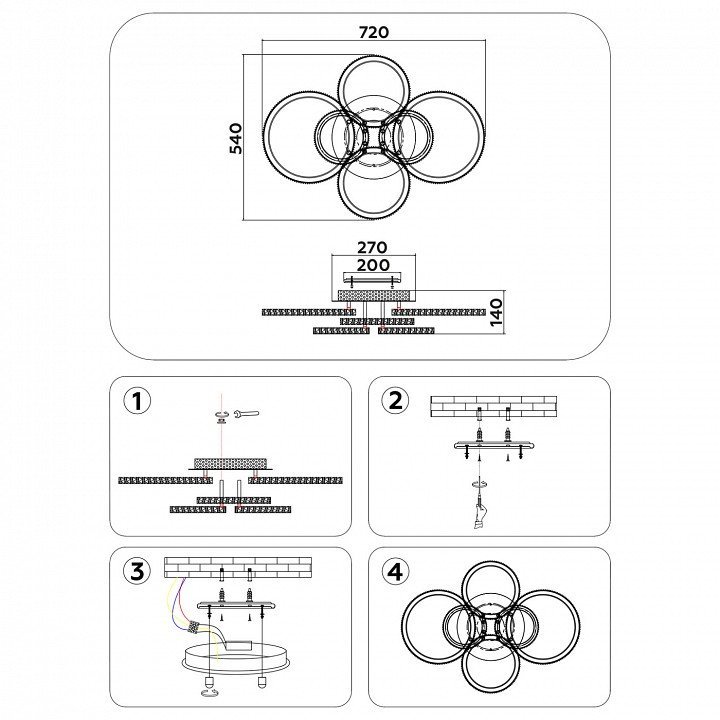 720
540
270
200
140
1
2
3
4