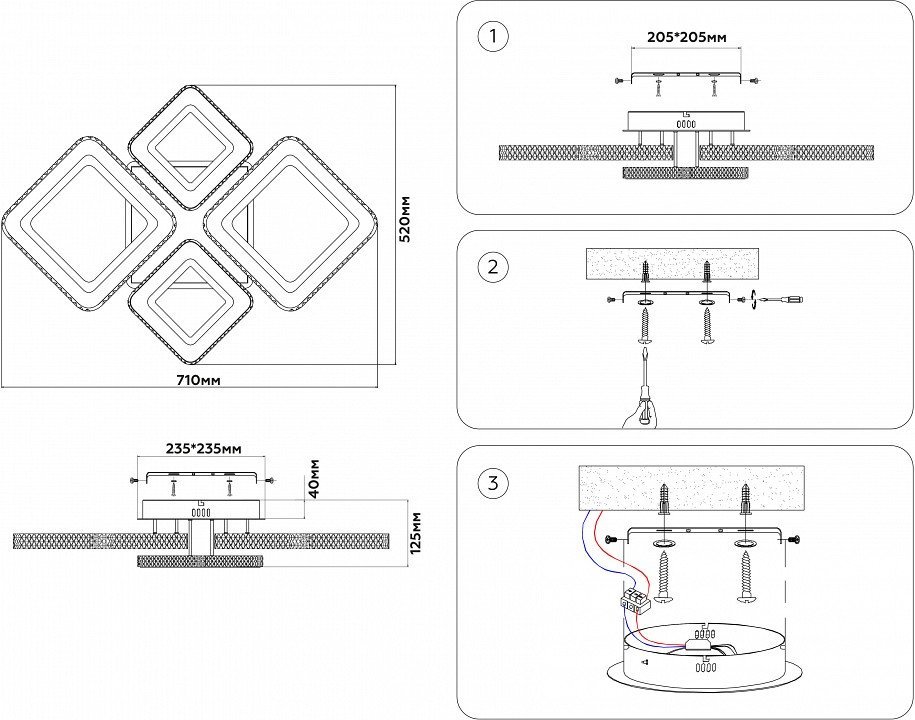 520мм

710мм

235*235мм

40мм

125мм

1

205*205мм

2

3