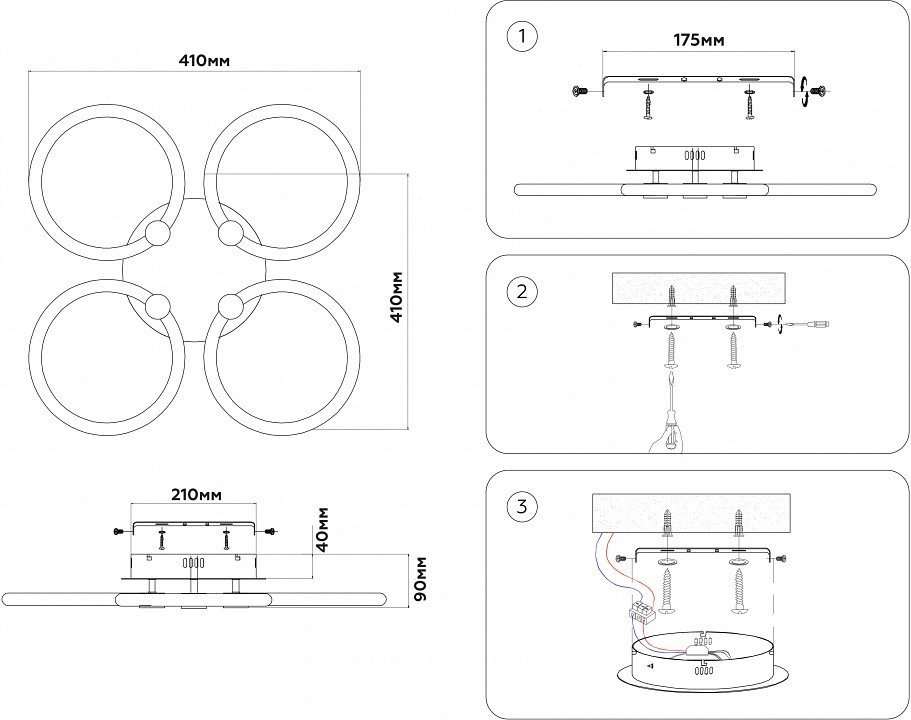 410мм

410мм

210мм

40мм

90мм

1

175мм

2

3